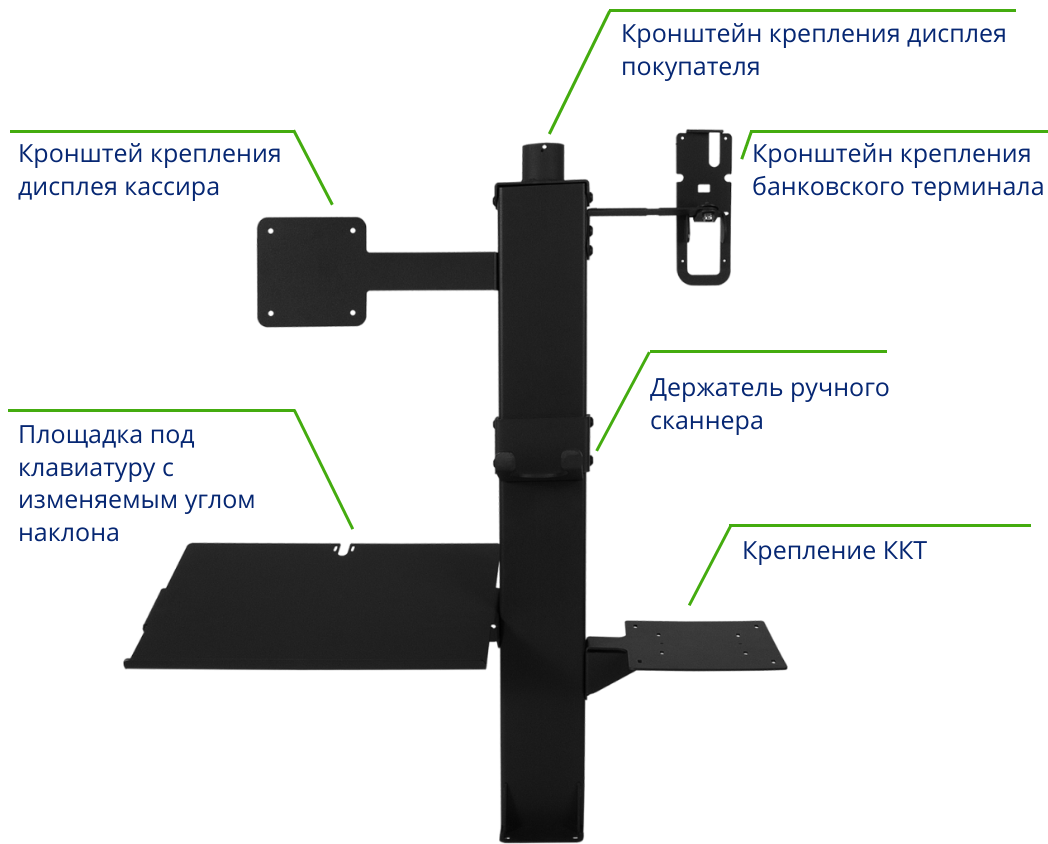 Кронштейн крепления дисплея покупателя

Кронштей крепления дисплея кассира

Кронштейн крепления банковского терминала

Держатель ручного сканнера

Площадка под клавиатуру с изменяемым углом наклона

Крепление ККТ